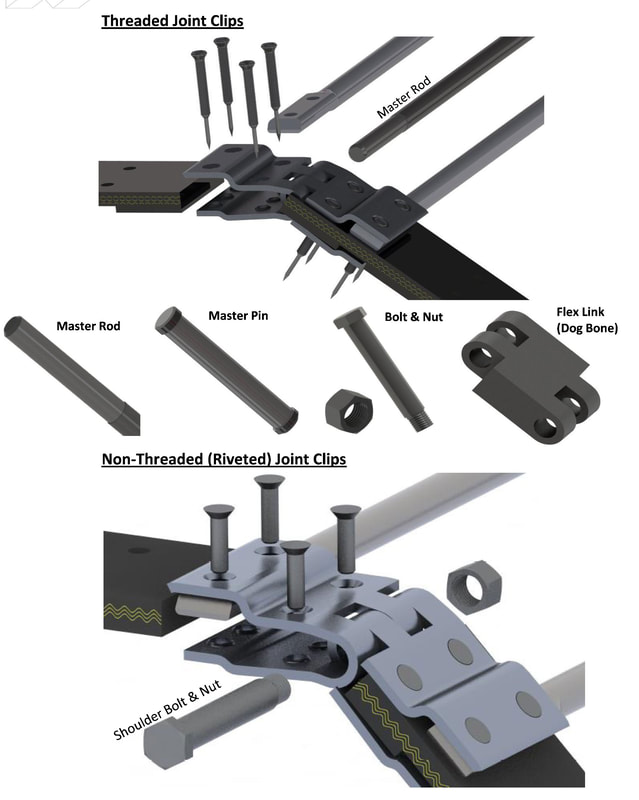 Threaded Joint Clips

Master Rod

Master Rod

Master Pin

Bolt & Nut

Flex Link (Dog Bone)

Non-Threaded (Riveted) Joint Clips

Shoulder Bolt & Nut